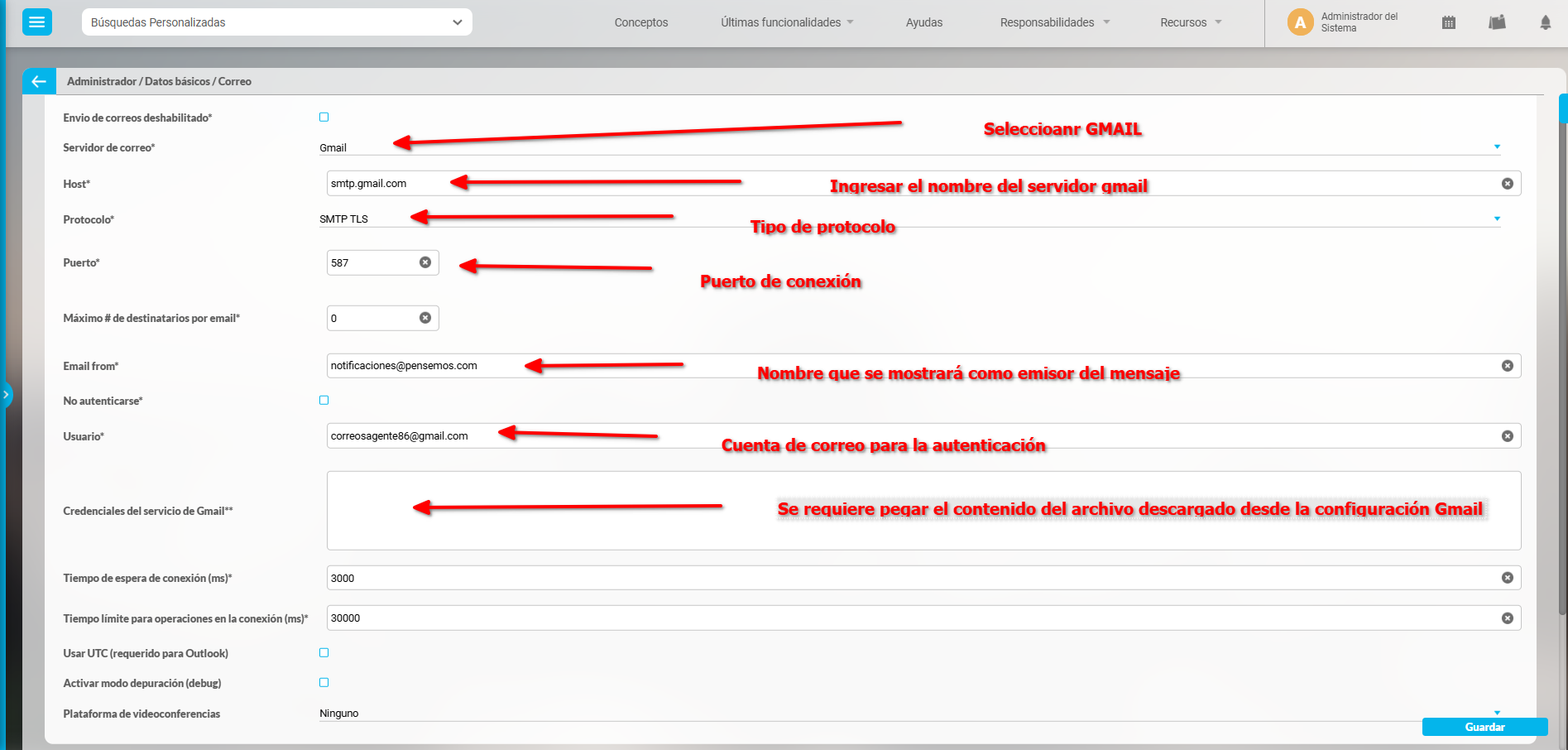 Búsquedas Personalizadas

Conceptos

Últimas funcionalidades

Ayudas

Responsabilidades

Recursos

A

Administrador del Sistema

Administrador / Datos básicos / Correo

Envio de correos deshabilitado*

Servidor de correo*

Gmail

Seleccioanr GMAIL

Host*

smtp.gmail.com

Ingresar el nombre del servidor gmail

Protocolo*

SMTP TLS

Tipo de protocolo

Puerto*

587

Puerto de conexión

Máximo # de destinatarios por email*

0

Email from*

notificaciones@pensemos.com

Nombre que se mostrará como emisor del mensaje

No autenticarse*

Usuario*

correosagente86@gmail.com

Cuenta de correo para la autenticación

Credenciales del servicio de Gmail**

Se requiere pegar el contenido del archivo descargado desde la configuración Gmail

Tiempo de espera de conexión (ms)*

3000

Tiempo límite para operaciones en la conexión (ms)*

30000

Usar UTC (requerido para Outlook)

Activar modo depuración (debug)

Plataforma de videoconferencias

Ninguno

Guardar